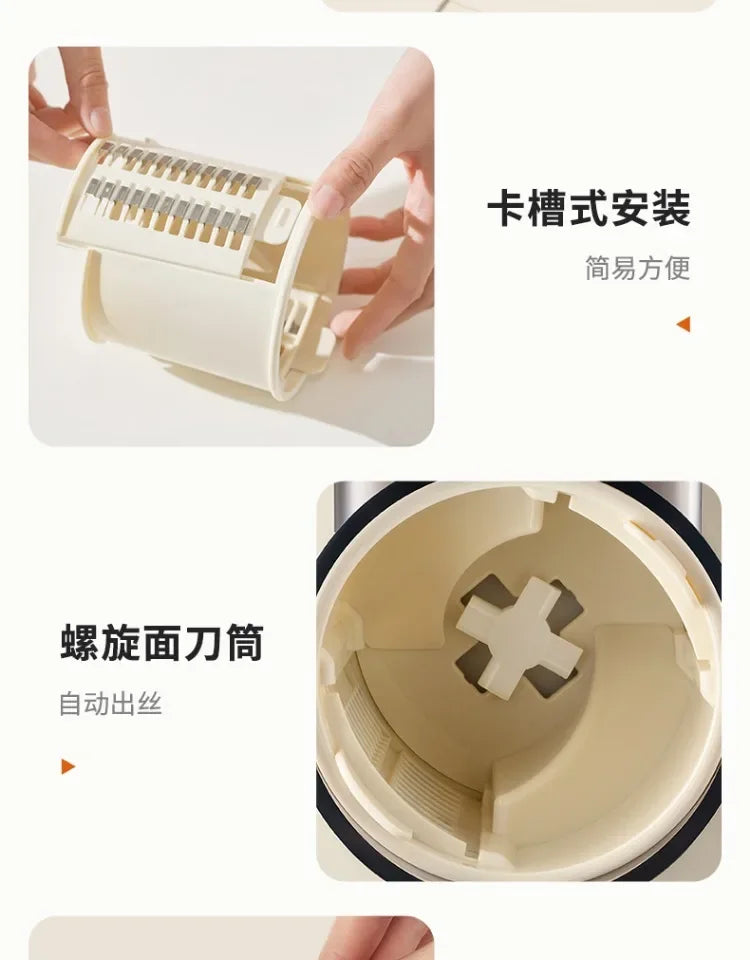 卡槽式安装

简易方便

螺旋面刀筒

自动出丝