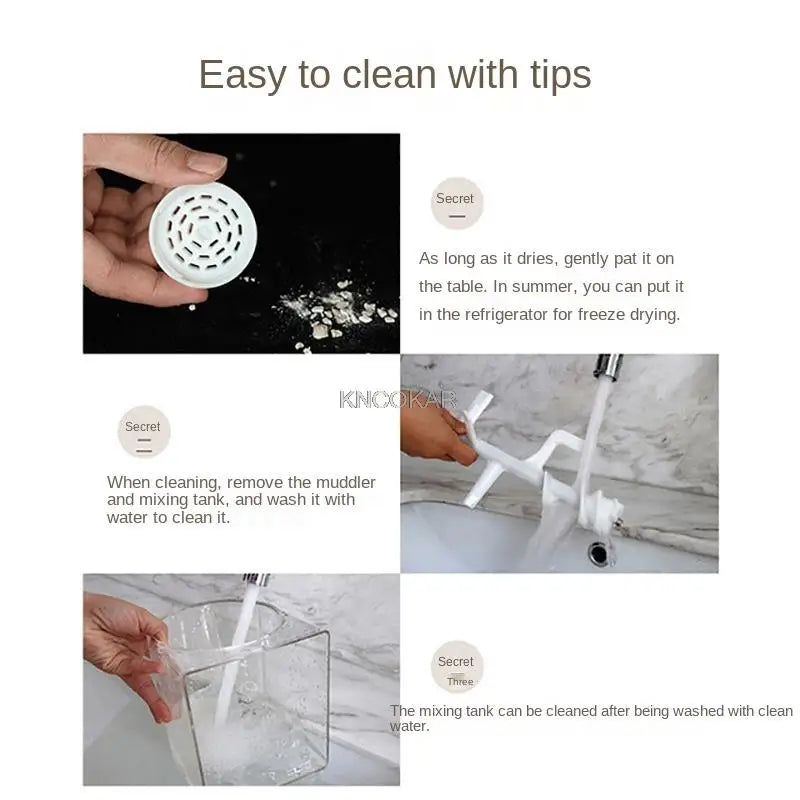 Easy to clean with tips

Secret
一

As long as it dries, gently pat it on the table. In summer, you can put it in the refrigerator for freeze drying.

KNCOKAR

Secret
二

When cleaning, remove the muddler and mixing tank, and wash it with water to clean it.

Secret
Three

The mixing tank can be cleaned after being washed with clean water.