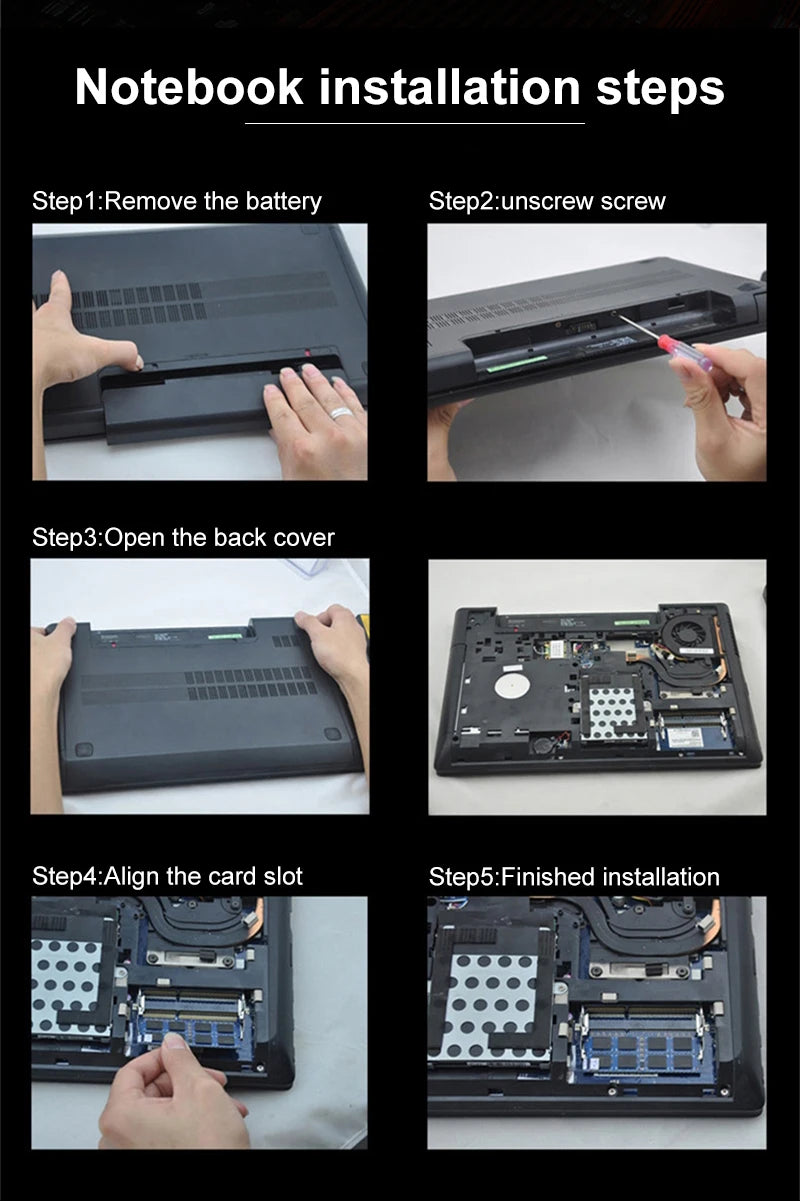 Notebook installation steps

Step1:Remove the battery

Step2:unscrew screw

Step3:Open the back cover

Step4:Align the card slot

Step5:Finished installation