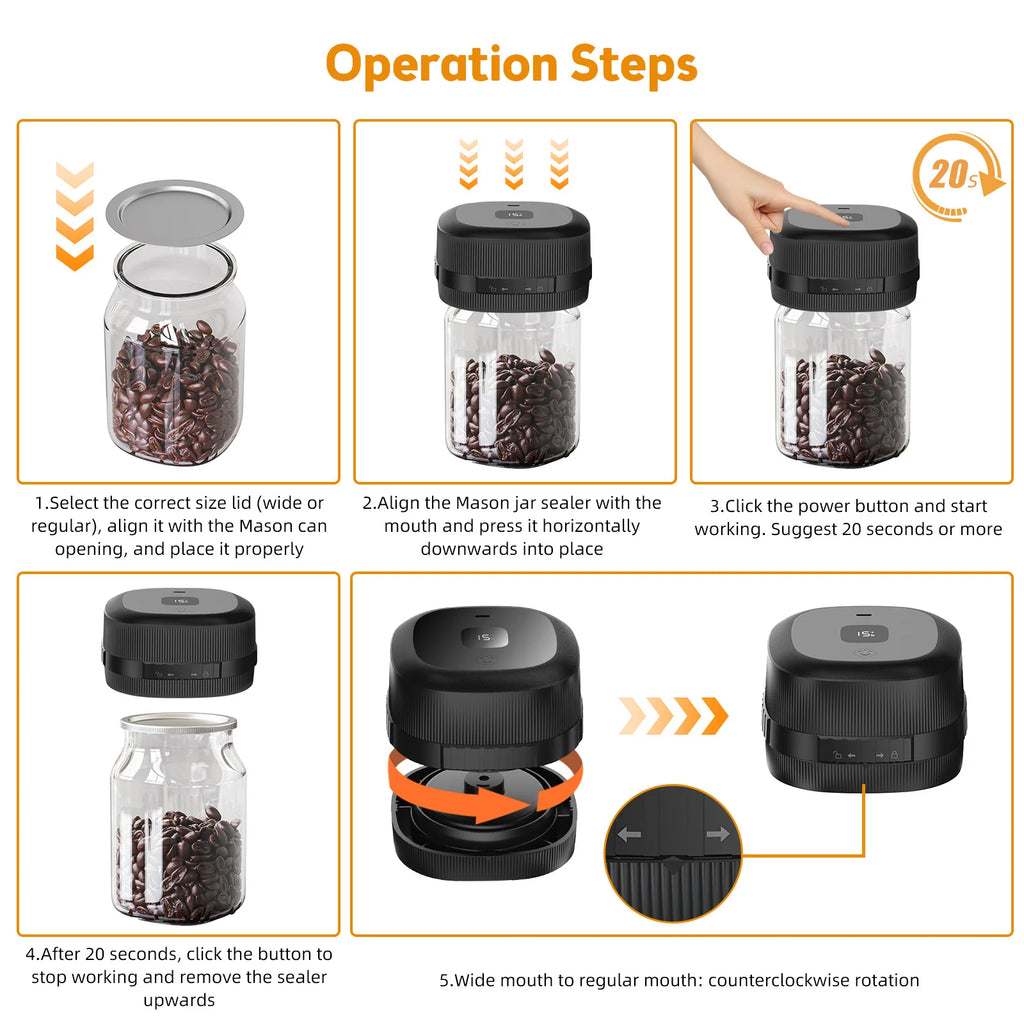 Operation Steps

20s

1.Select the correct size lid (wide or regular), align it with the Mason can opening, and place it properly

2.Align the Mason jar sealer with the mouth and press it horizontally downwards into place

3.Click the power button and start working. Suggest 20 seconds or more

4.After 20 seconds, click the button to stop working and remove the sealer upwards

5.Wide mouth to regular mouth: counterclockwise rotation