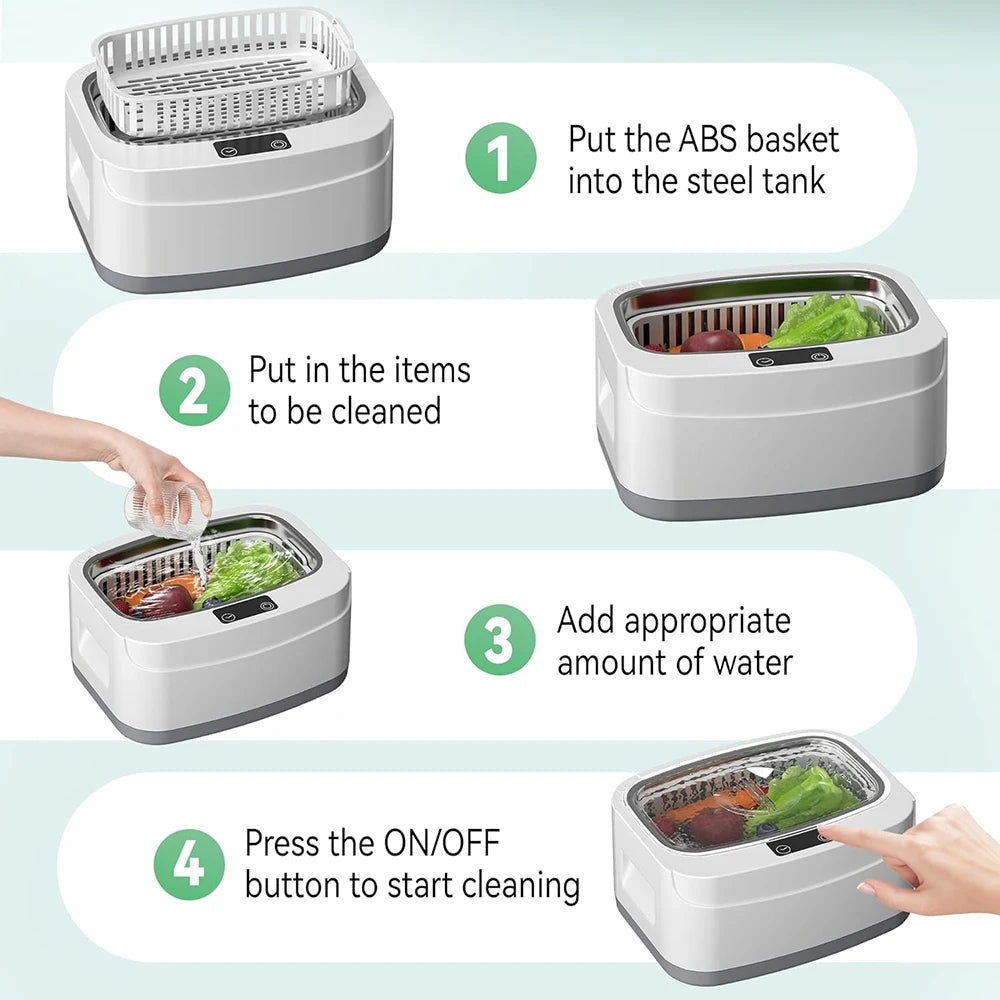 1 Put the ABS basket into the steel tank

2 Put in the items to be cleaned

3 Add appropriate amount of water

4 Press the ON/OFF button to start cleaning