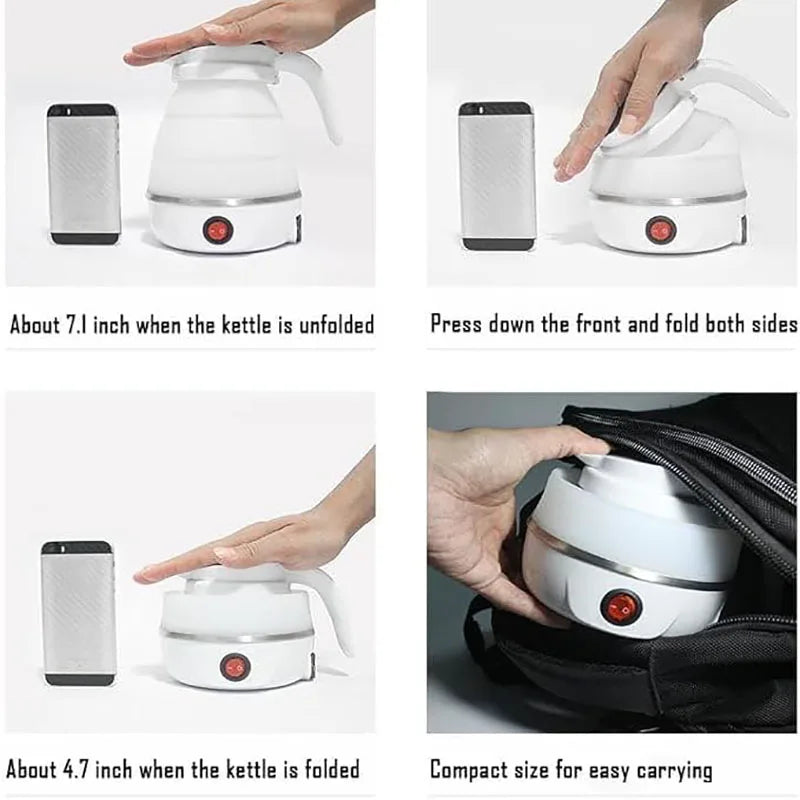 About 7.1 inch when the kettle is unfolded

Press down the front and fold both sides

About 4.7 inch when the kettle is folded

Compact size for easy carrying