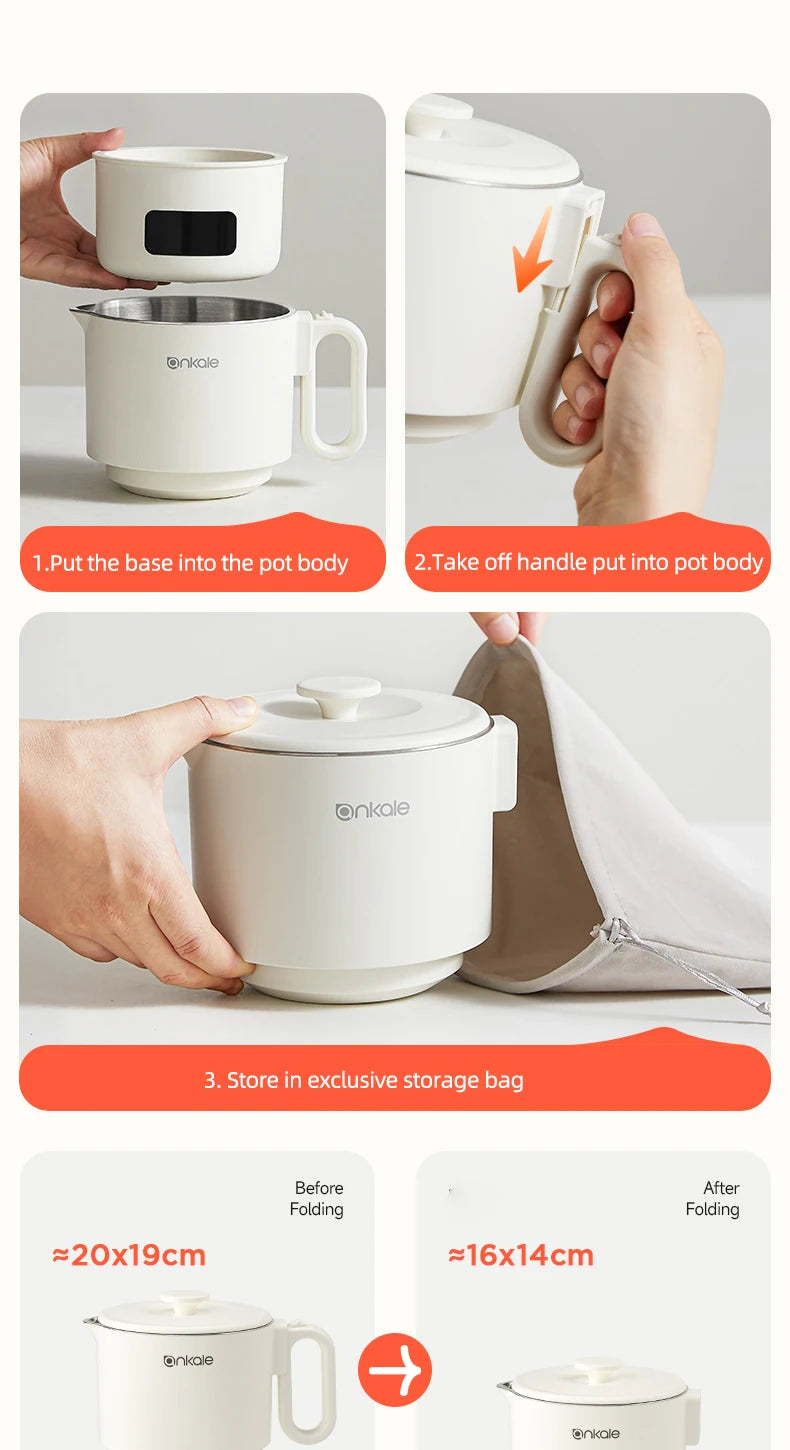 ankale

1.Put the base into the pot body

2.Take off handle put into pot body

ankale

3. Store in exclusive storage bag

Before Folding

≈20x19cm

ankale

After Folding

≈16x14cm

ankale